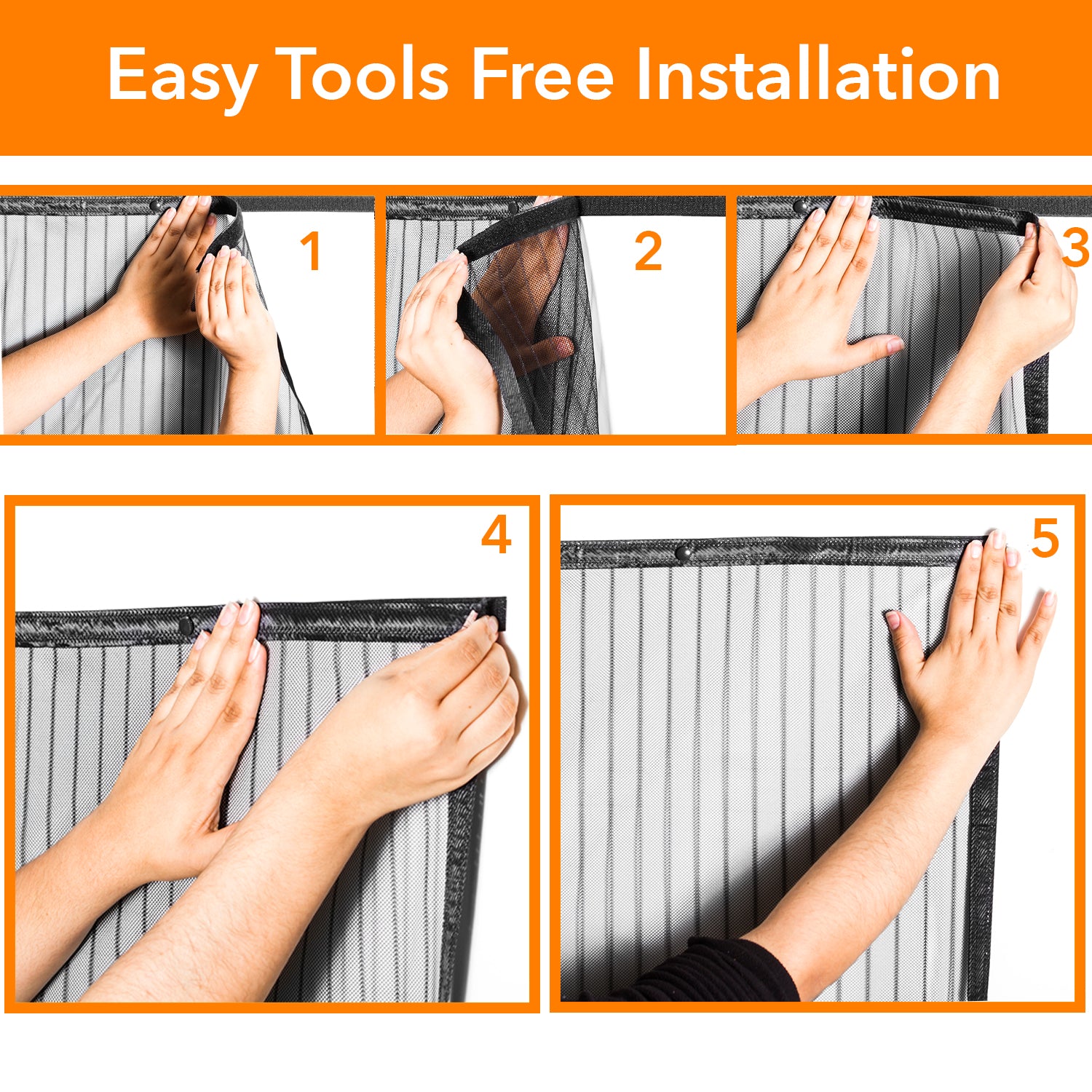 Easy Tools Free Installation

1

2

3

4

5